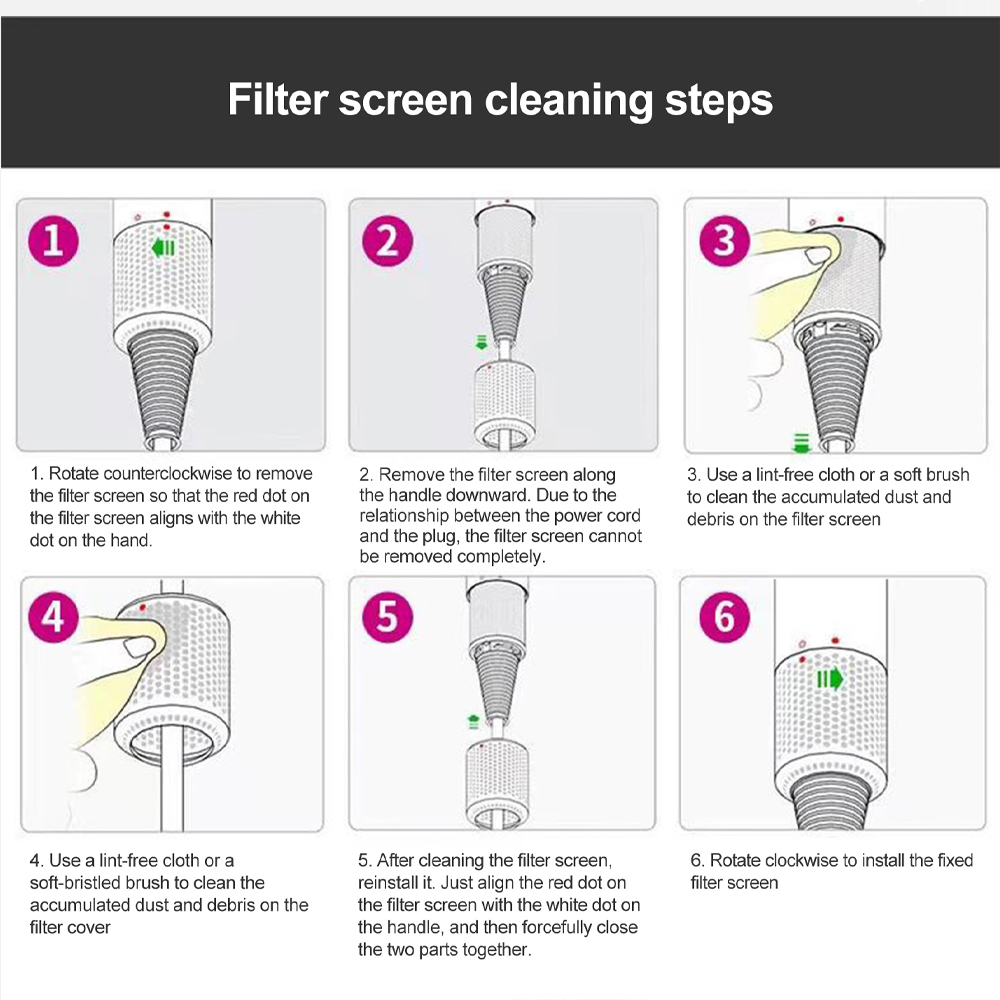 Filter screen cleaning steps

1

1. Rotate counterclockwise to remove the filter screen so that the red dot on the filter screen aligns with the white dot on the hand.

2

2. Remove the filter screen along the handle downward. Due to the relationship between the power cord and the plug, the filter screen cannot be removed completely.

3

3. Use a lint-free cloth or a soft brush to clean the accumulated dust and debris on the filter screen

4

4. Use a lint-free cloth or a soft-bristled brush to clean the accumulated dust and debris on the filter cover

5

5. After cleaning the filter screen, reinstall it. Just align the red dot on the filter screen with the white dot on the handle, and then forcefully close the two parts together.

6

6. Rotate clockwise to install the fixed filter screen