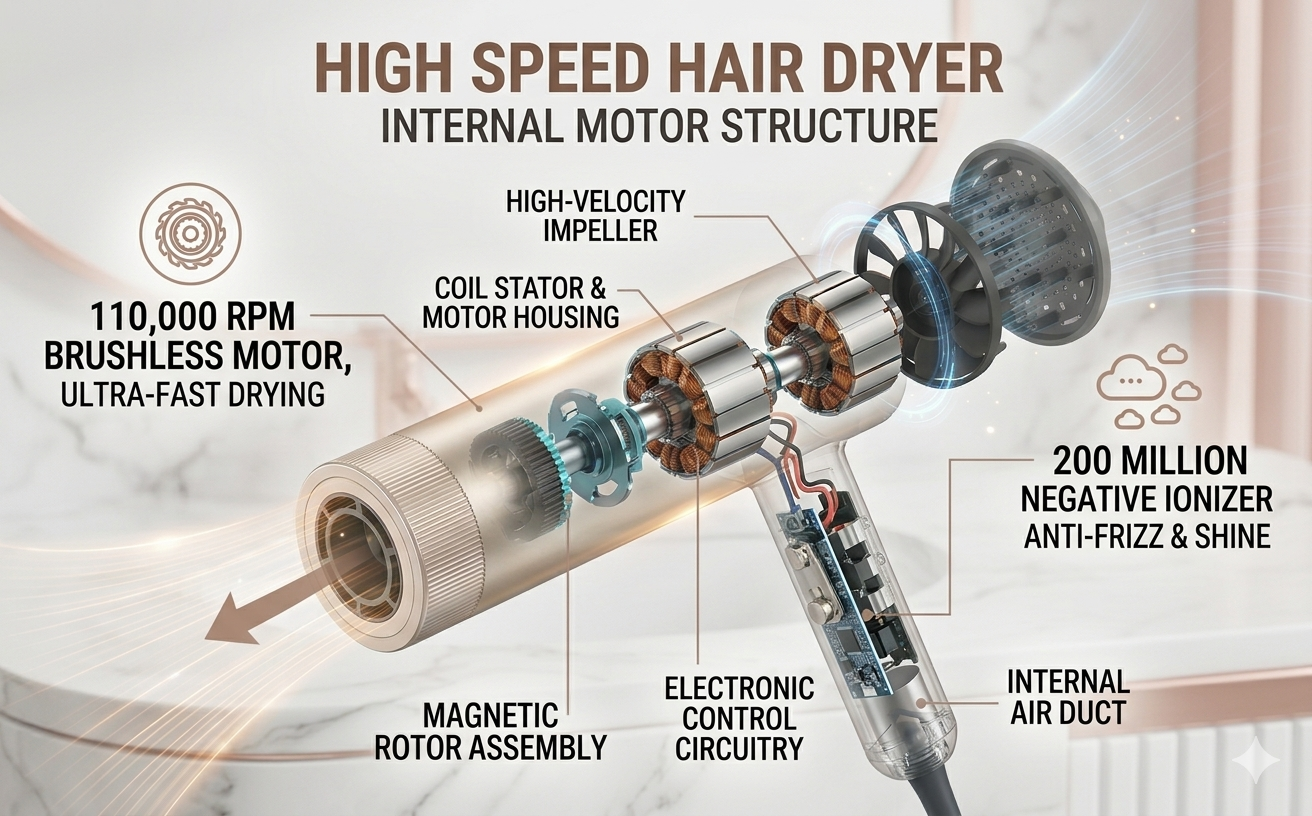 HIGH SPEED HAIR DRYER
INTERNAL MOTOR STRUCTURE

HIGH-VELOCITY IMPELLER

COIL STATOR & MOTOR HOUSING

110,000 RPM BRUSHLESS MOTOR, ULTRA-FAST DRYING

200 MILLION NEGATIVE IONIZER ANTI-FRIZZ & SHINE

MAGNETIC ROTOR ASSEMBLY

ELECTRONIC CONTROL CIRCUITRY

INTERNAL AIR DUCT