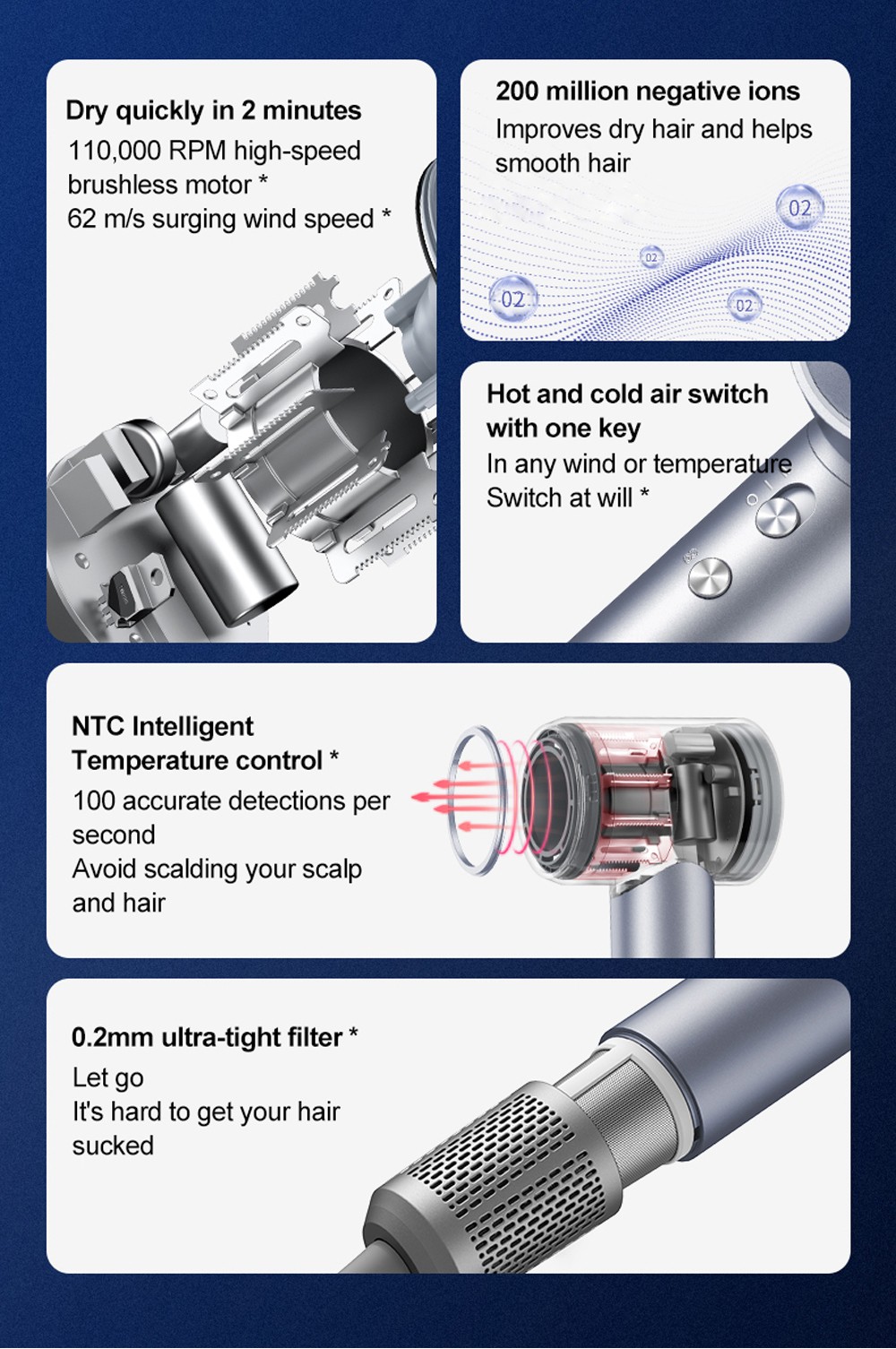 Dry quickly in 2 minutes
110,000 RPM high-speed brushless motor *
62 m/s surging wind speed *

200 million negative ions
Improves dry hair and helps smooth hair

02
02
02
02

Hot and cold air switch with one key
In any wind or temperature
Switch at will *

NTC Intelligent Temperature control *
100 accurate detections per second
Avoid scalding your scalp and hair

0.2mm ultra-tight filter *
Let go
It's hard to get your hair sucked